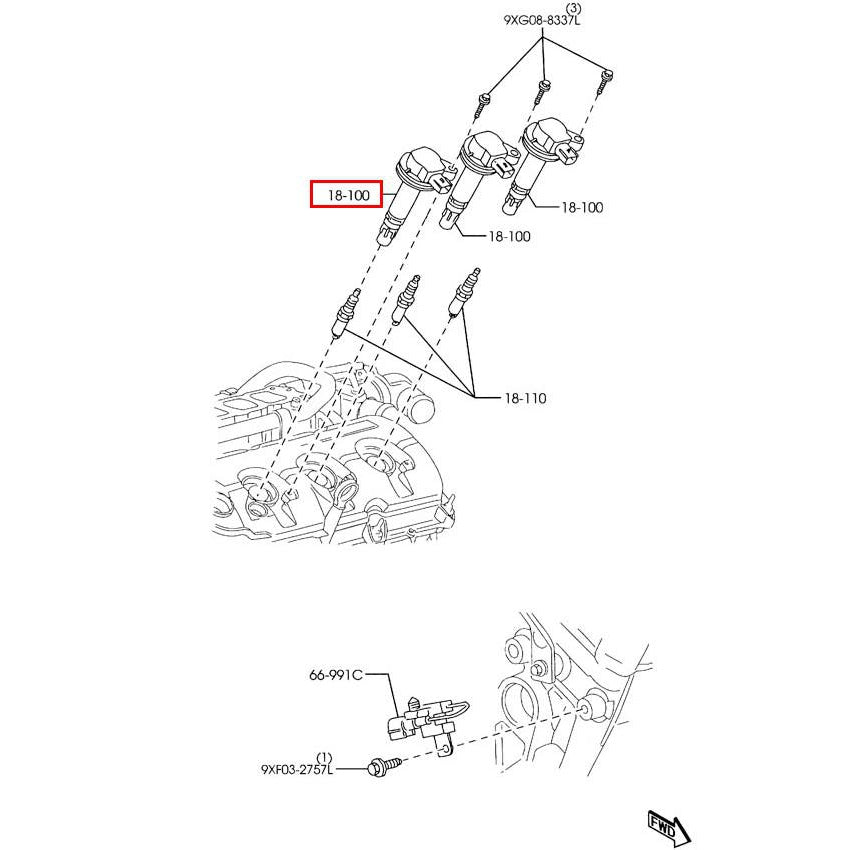 (3)
9XG08-8337L

18-100

18-100

18-100

18-110

66-991C

(1)
9XF03-2757L

FWD