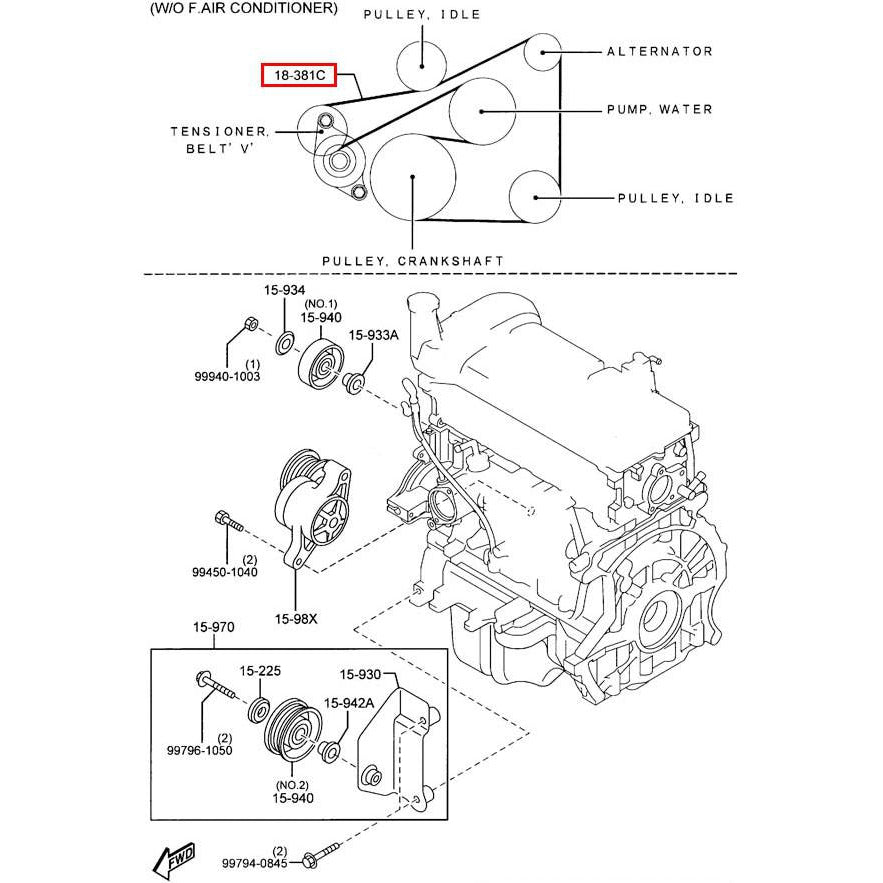 (W/O F.AIR CONDITIONER)

PULLEY, IDLE

ALTERNATOR

18-381C

PUMP, WATER

TENSIONER, BELT' V'

PULLEY, IDLE

PULLEY, CRANKSHAFT

15-934

(NO.1) 15-940

15-933A

(1) 99940-1003

(2) 99450-1040

15-98X

15-970

15-225

15-930

15-942A

(2) 99796-1050

(NO.2) 15-940

FWD

(2) 99794-0845